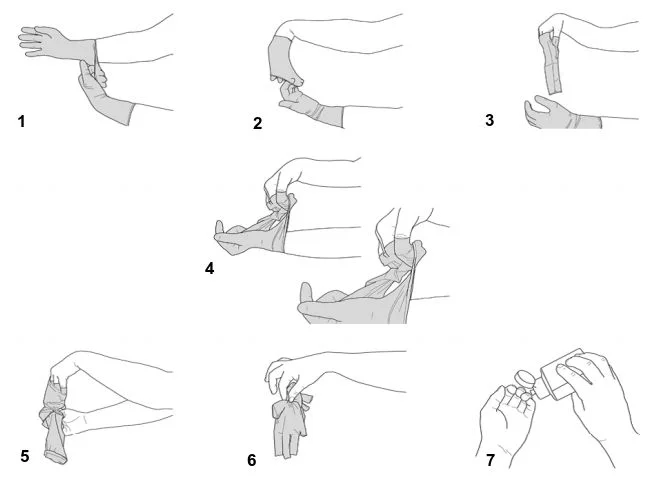 1

2

3

4

5

6

7