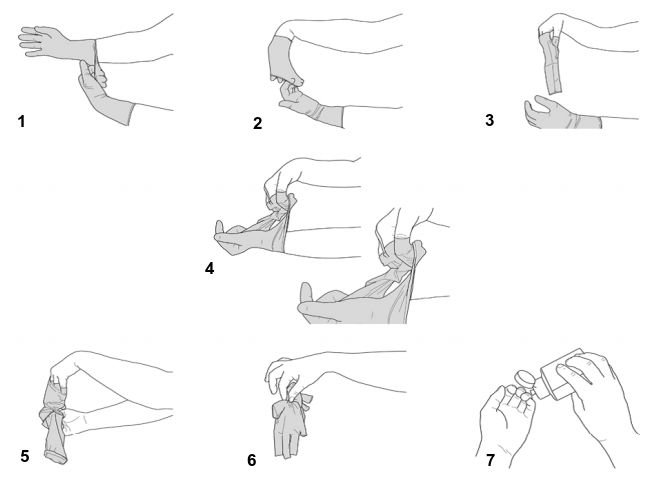 1

2

3

4

5

6

7